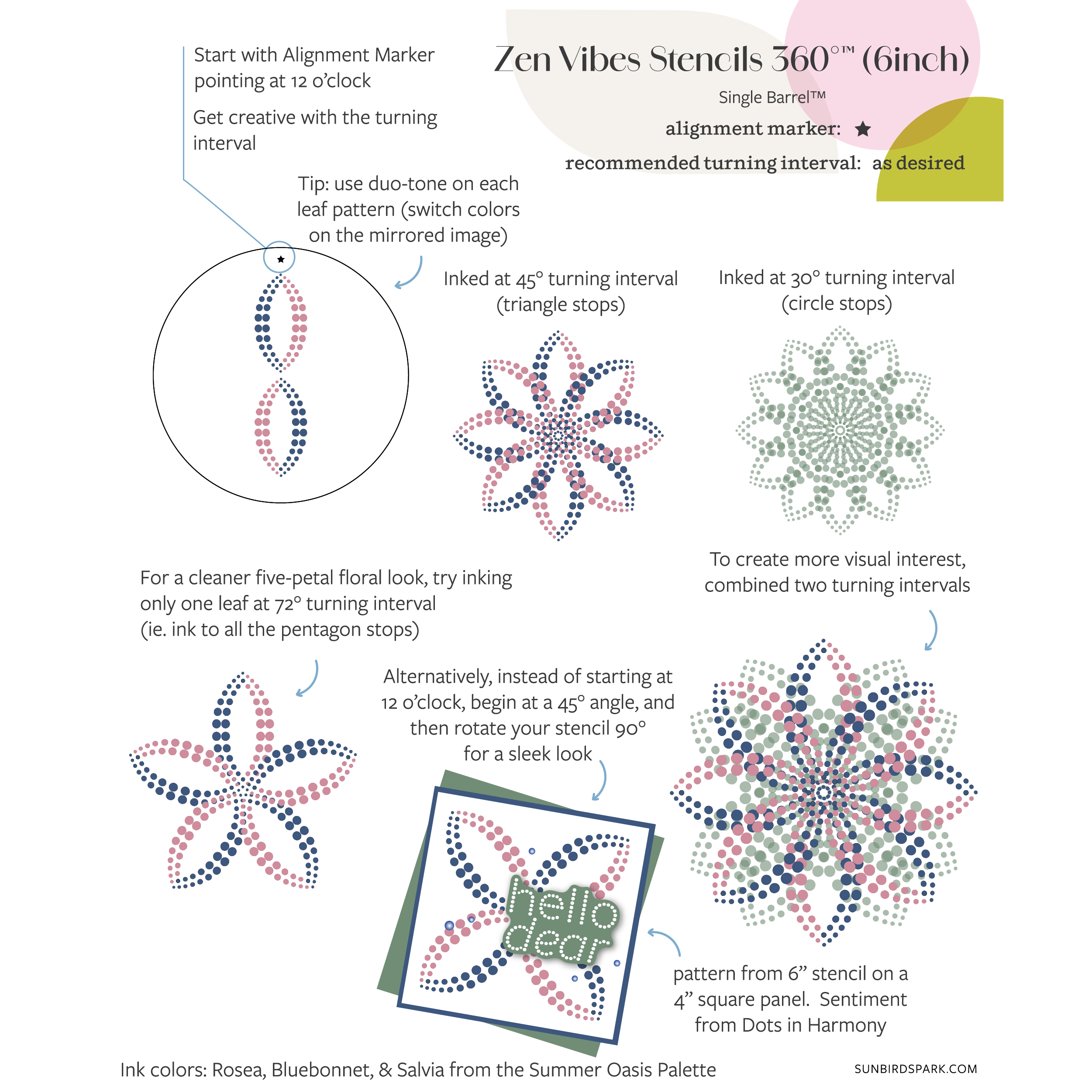 Zen Vibes Stencils 360°™ (6inch)

Single Barrel™

alignment marker: ★

recommended turning interval: as desired

Start with Alignment Marker pointing at 12 o'clock

Get creative with the turning interval

Tip: use duo-tone on each leaf pattern (switch colors on the mirrored image)

Inked at 45° turning interval (triangle stops)

Inked at 30° turning interval (circle stops)

For a cleaner five-petal floral look, try inking only one leaf at 72° turning interval (ie. ink to all the pentagon stops)

To create more visual interest, combined two turning intervals

Alternatively, instead of starting at 12 o'clock, begin at a 45° angle, and then rotate your stencil 90° for a sleek look

hello dear

pattern from 6" stencil on a 4" square panel. Sentiment from Dots in Harmony

Ink colors: Rosea, Bluebonnet, & Salvia from the Summer Oasis Palette

SUNBIRDSPARK.COM