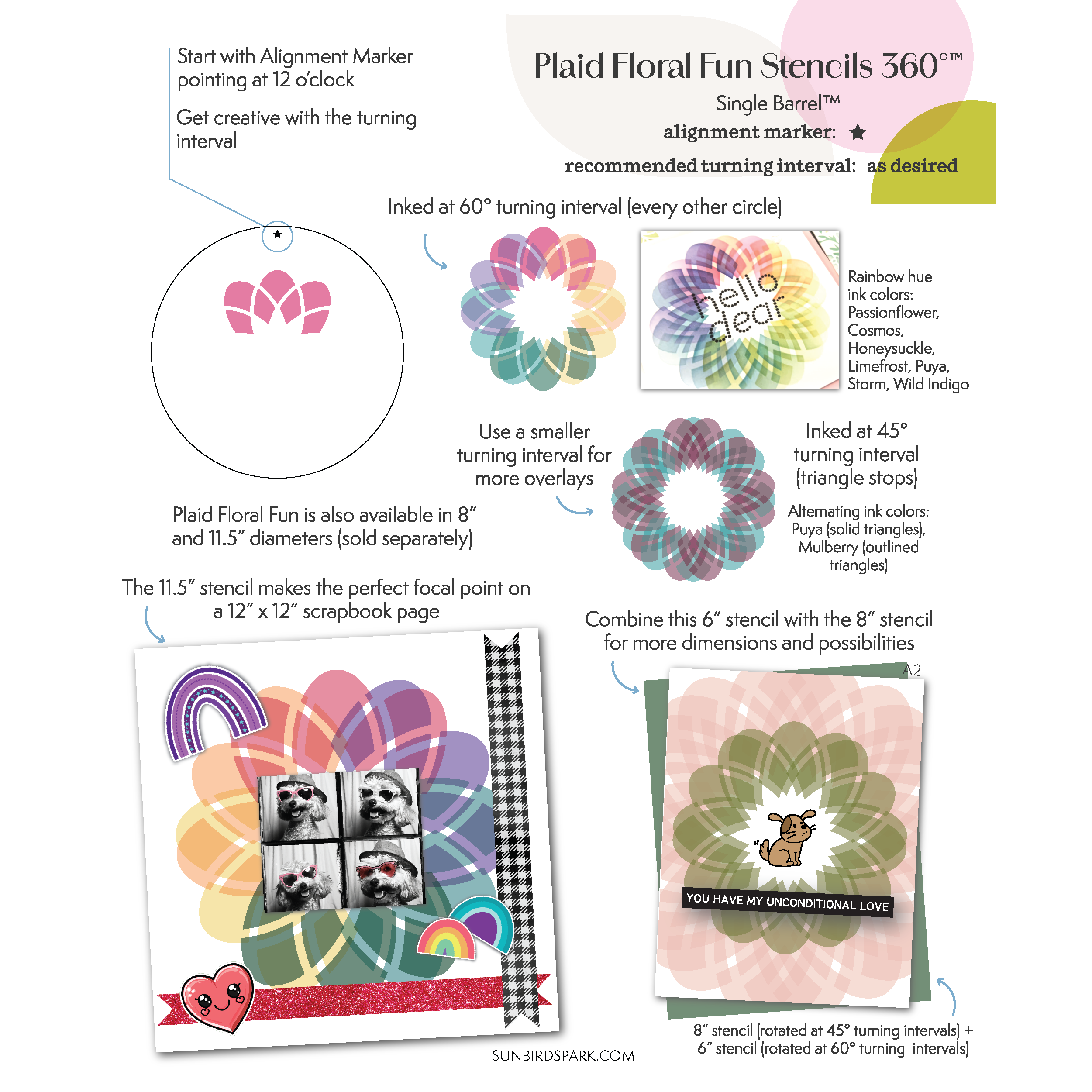 Start with Alignment Marker pointing at 12 o'clock

Get creative with the turning interval

Plaid Floral Fun Stencils 360°™

Single Barrel™

alignment marker: ★

recommended turning interval: as desired

Inked at 60° turning interval (every other circle)

hello dear

Rainbow hue ink colors: Passionflower, Cosmos, Honeysuckle, Limefrost, Puya, Storm, Wild Indigo

Use a smaller turning interval for more overlays

Inked at 45° turning interval (triangle stops)

Alternating ink colors: Puya (solid triangles), Mulberry (outlined triangles)

Plaid Floral Fun is also available in 8" and 11.5" diameters (sold separately)

The 11.5" stencil makes the perfect focal point on a 12" x 12" scrapbook page

Combine this 6" stencil with the 8" stencil for more dimensions and possibilities

A2

YOU HAVE MY UNCONDITIONAL LOVE

8" stencil (rotated at 45° turning intervals) + 6" stencil (rotated at 60° turning intervals)

SUNBIRDSPARK.COM